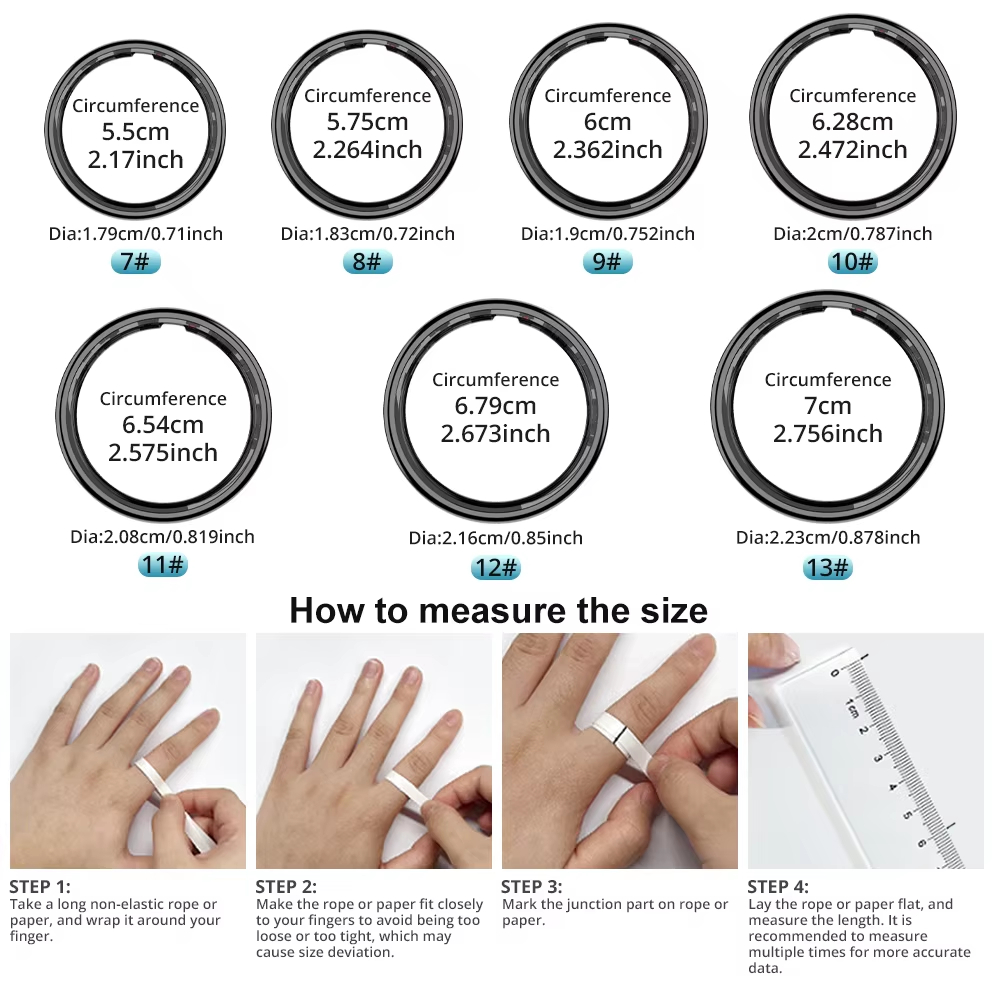 Circumference
5.5cm
2.17inch
Dia:1.79cm/0.71inch
7#

Circumference
5.75cm
2.264inch
Dia:1.83cm/0.72inch
8#

Circumference
6cm
2.362inch
Dia:1.9cm/0.752inch
9#

Circumference
6.28cm
2.472inch
Dia:2cm/0.787inch
10#

Circumference
6.54cm
2.575inch
Dia:2.08cm/0.819inch
11#

Circumference
6.79cm
2.673inch
Dia:2.16cm/0.85inch
12#

Circumference
7cm
2.756inch
Dia:2.23cm/0.878inch
13#

How to measure the size

0 1cm 2 3 4 5 6

STEP 1:
Take a long non-elastic rope or paper, and wrap it around your finger.

STEP 2:
Make the rope or paper fit closely to your fingers to avoid being too loose or too tight, which may cause size deviation.

STEP 3:
Mark the junction part on rope or paper.

STEP 4:
Lay the rope or paper flat, and measure the length. It is recommended to measure multiple times for more accurate data.