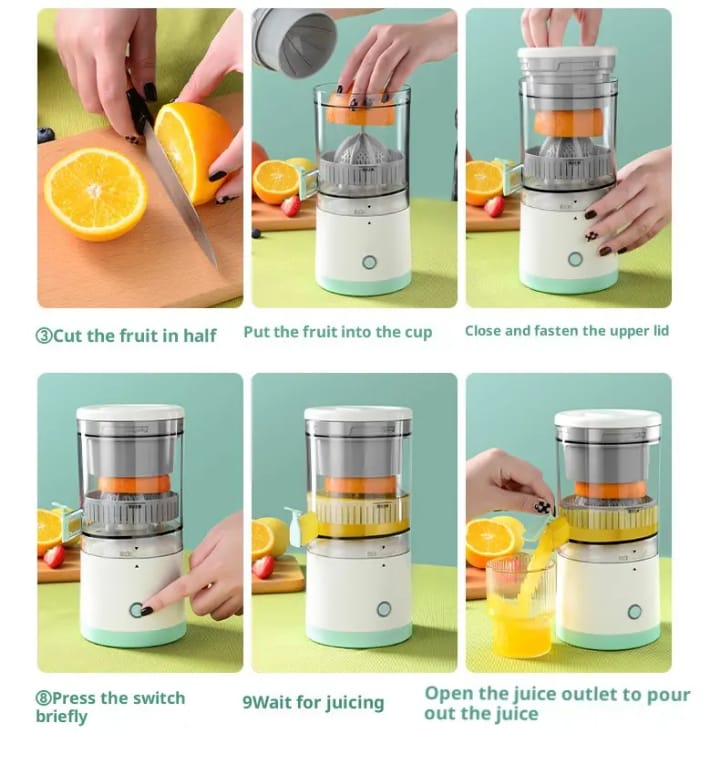 ③Cut the fruit in half

Put the fruit into the cup

Close and fasten the upper lid

⑧Press the switch briefly

9Wait for juicing

Open the juice outlet to pour out the juice